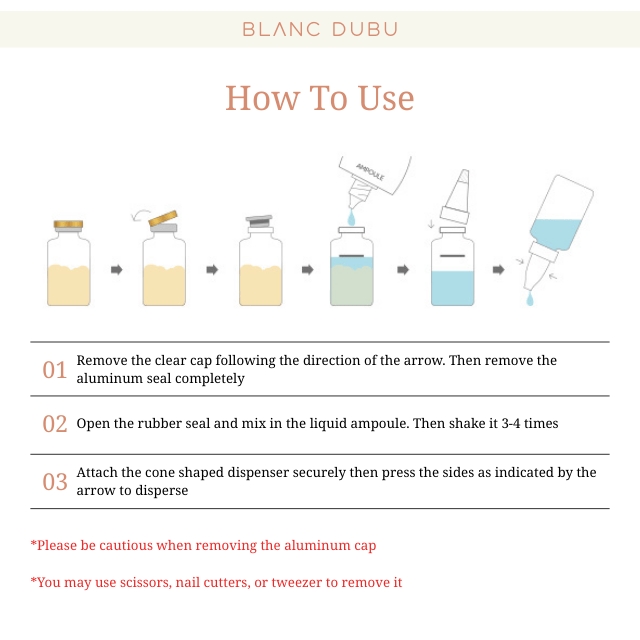 BLANC DUBU

How To Use

AMPOULE

01 Remove the clear cap following the direction of the arrow. Then remove the aluminum seal completely

02 Open the rubber seal and mix in the liquid ampoule. Then shake it 3-4 times

03 Attach the cone shaped dispenser securely then press the sides as indicated by the arrow to disperse

*Please be cautious when removing the aluminum cap

*You may use scissors, nail cutters, or tweezer to remove it