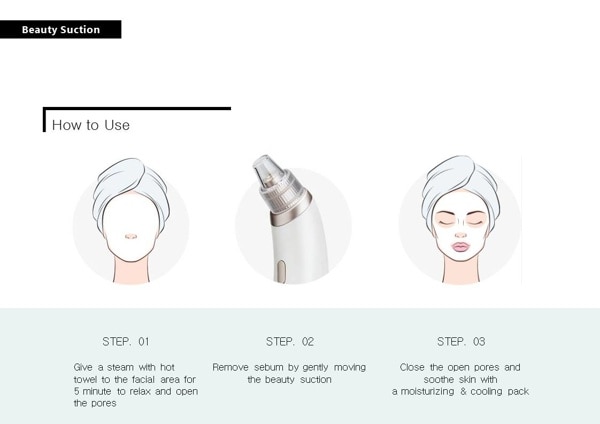 Beauty Suction

How to Use

STEP. 01

Give a steam with hot towel to the facial area for 5 minute to relax and open the pores

STEP. 02

Remove sebum by gently moving the beauty suction

STEP. 03

Close the open pores and soothe skin with a moisturizing & cooling pack